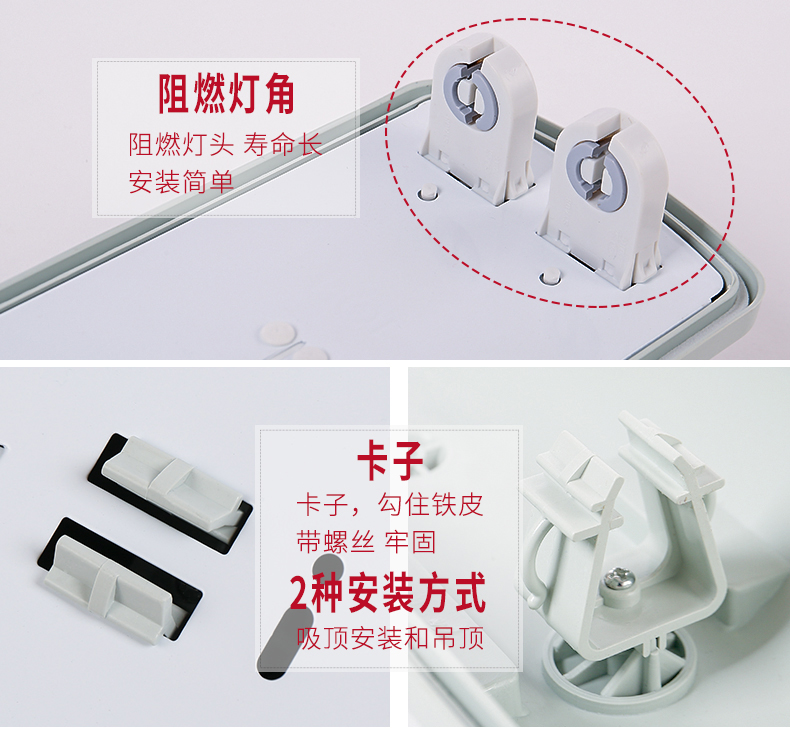 阻燃灯角

阻燃灯头 寿命长
安装简单

卡子

卡子，勾住铁皮
带螺丝 牢固

2种安装方式

吸顶安装和吊顶